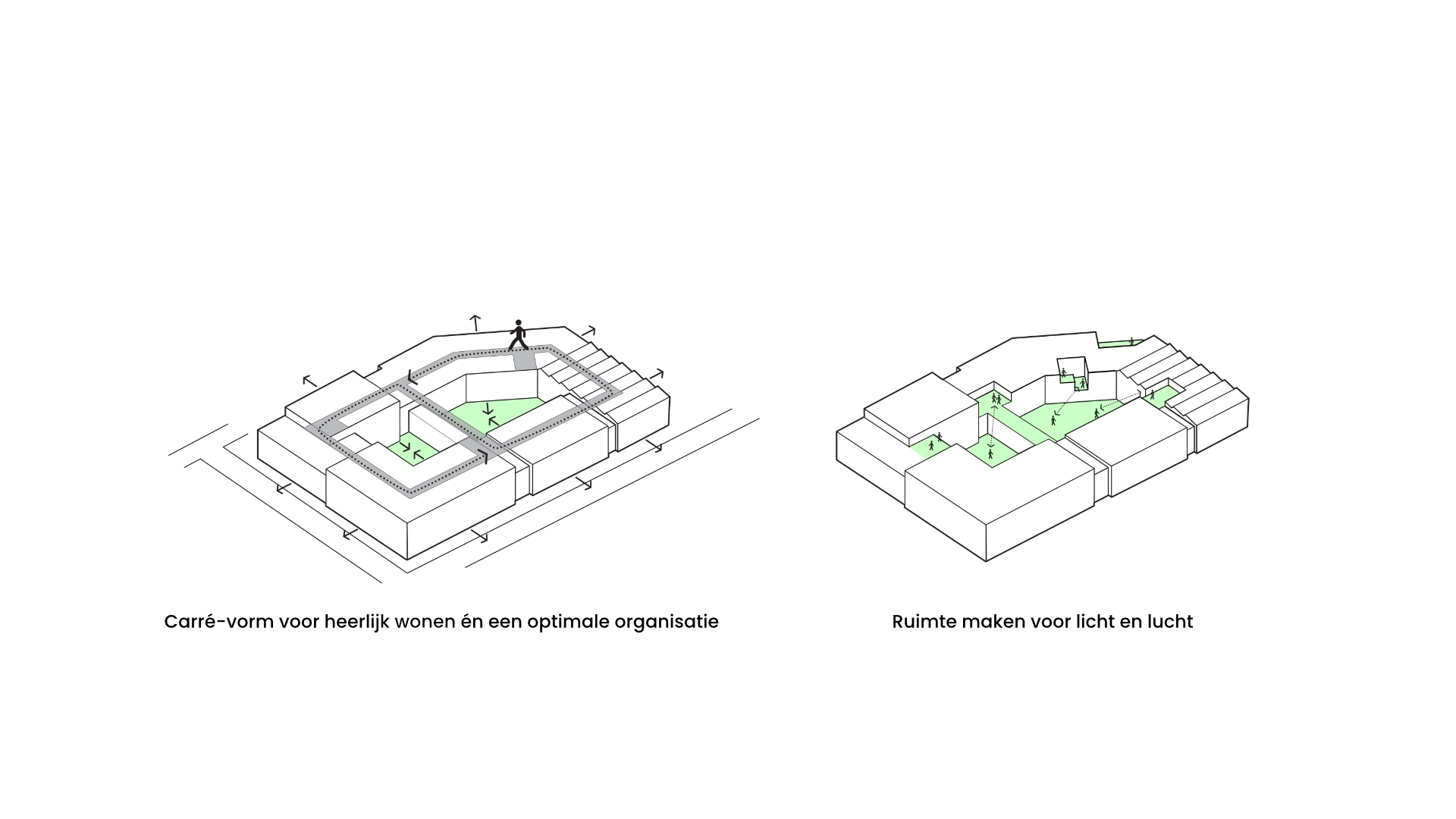 Carré-vorm voor heerlijk wonen én een optimale organisatie

Ruimte maken voor licht en lucht