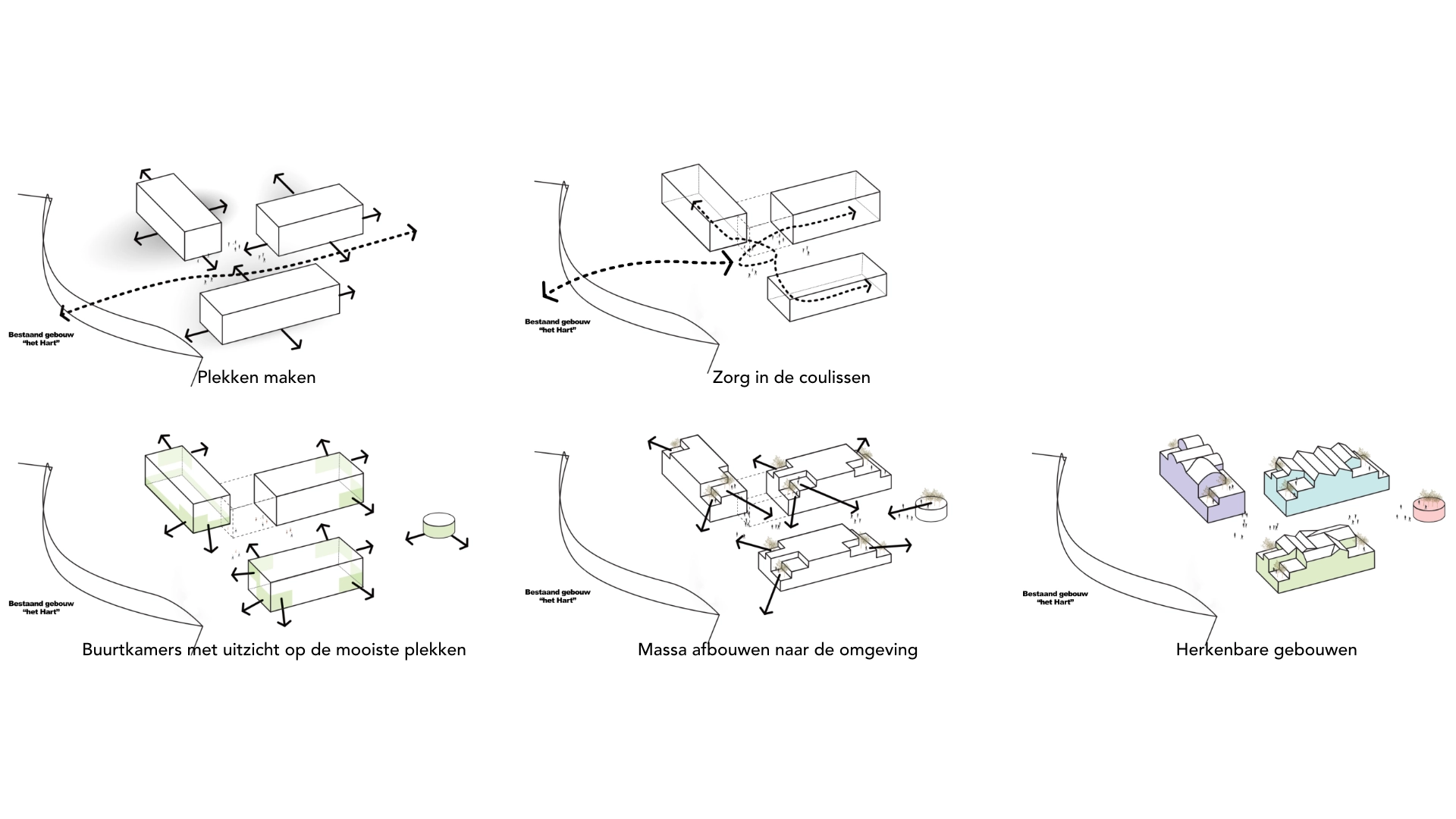 Bestaand gebouw
"het Hart"

Plekken maken

Bestaand gebouw
"het Hart"

Zorg in de coulissen

Bestaand gebouw
"het Hart"

Buurtkamers met uitzicht op de mooiste plekken

Bestaand gebouw
"het Hart"

Massa afbouwen naar de omgeving

Bestaand gebouw
"het Hart"

Herkenbare gebouwen