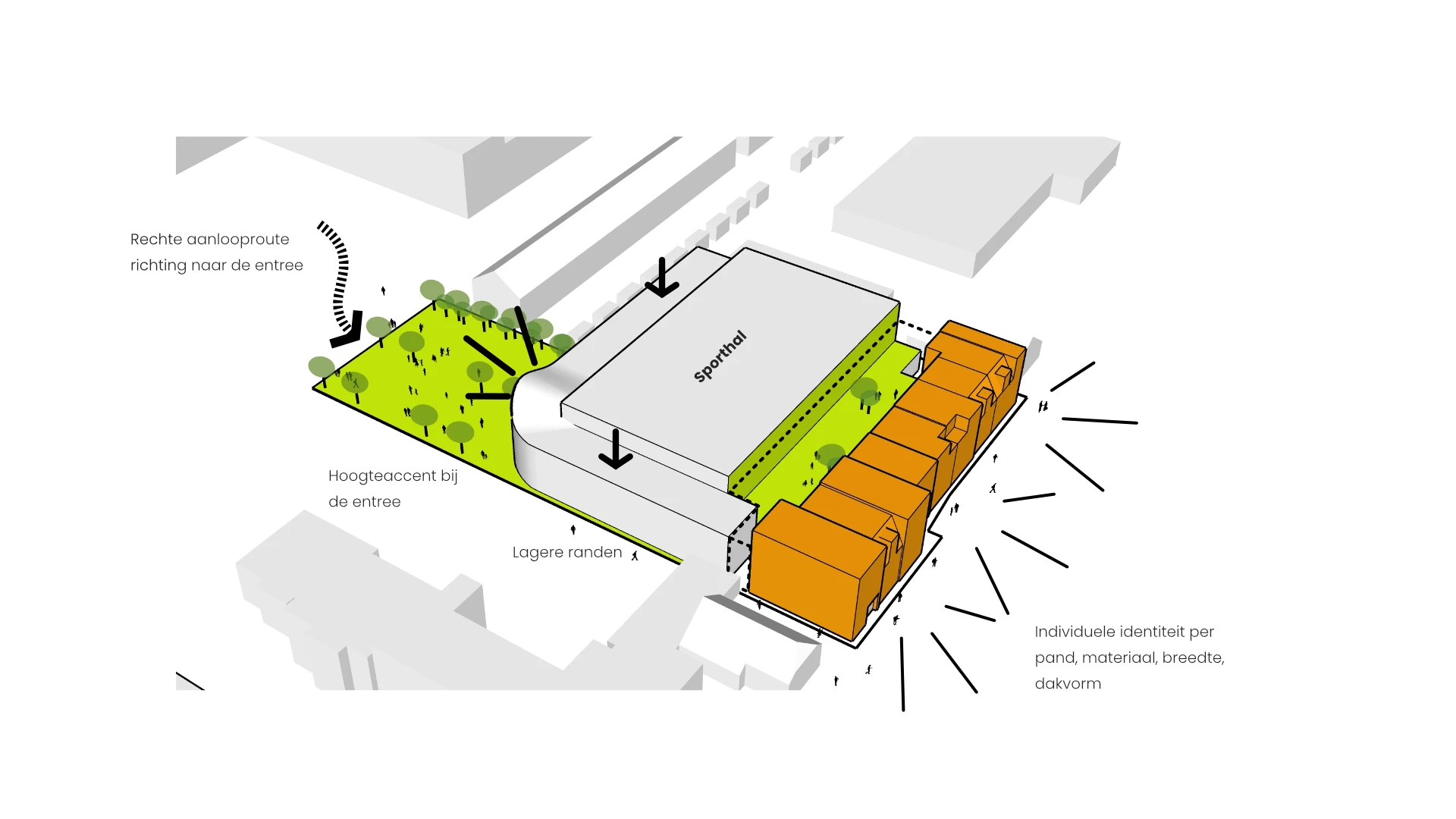 Rechte aanlooproute richting naar de entree

Sporthal

Hoogteaccent bij de entree

Lagere randen

Individuele identiteit per pand, materiaal, breedte, dakvorm